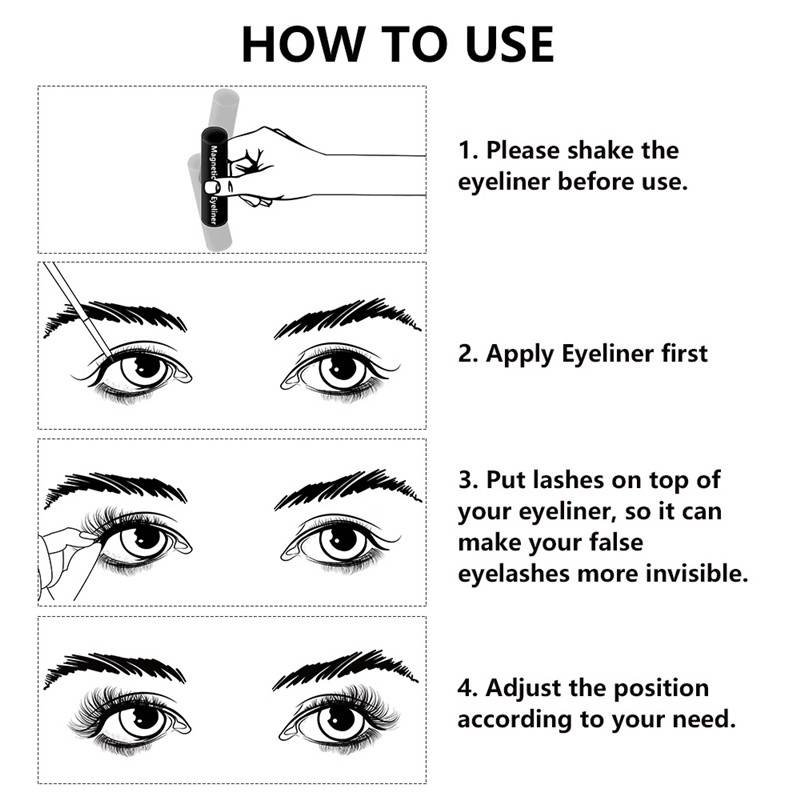 HOW TO USE

Magnetic Eyeliner

1. Please shake the eyeliner before use.

2. Apply Eyeliner first

3. Put lashes on top of your eyeliner, so it can make your false eyelashes more invisible.

4. Adjust the position according to your need.